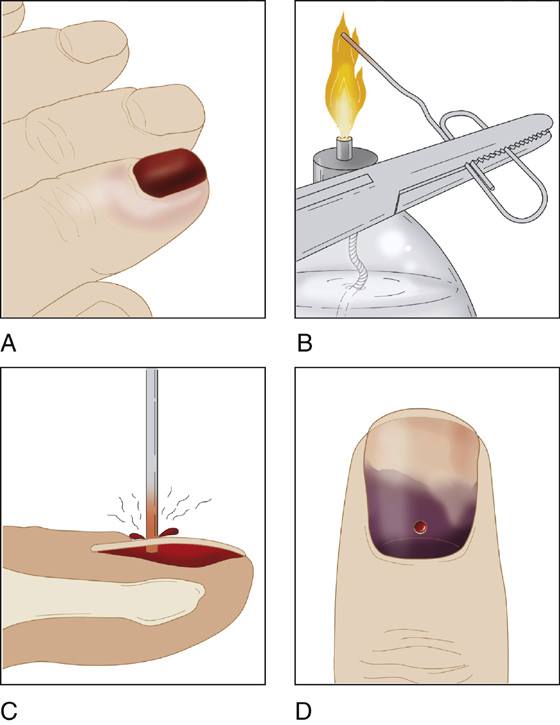 A

B

C

D